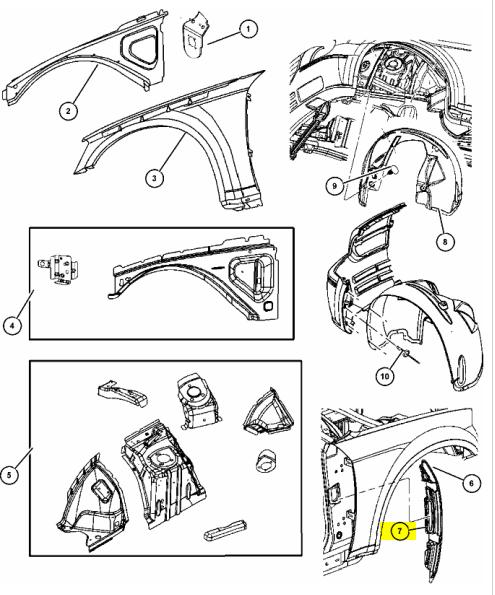 1
2
3
9
8
4
10
5
6
7