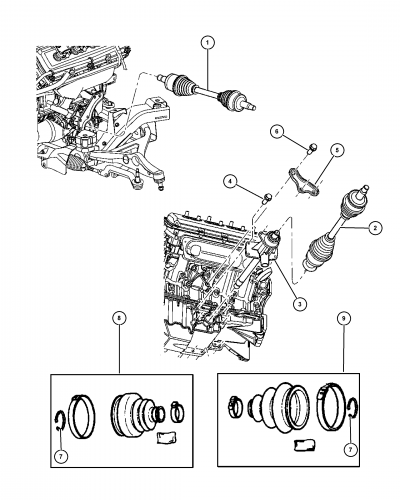 1
6
5
4
2
3
8
9
7
7