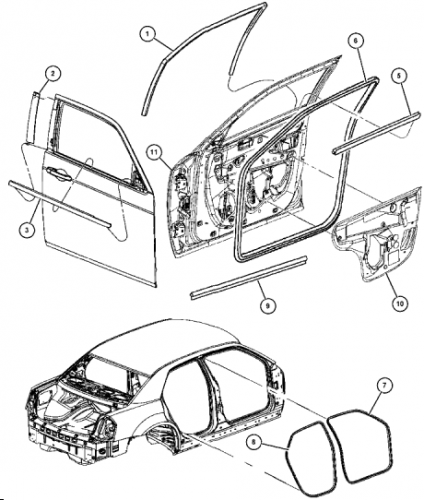 1
2
6
5
11
3
9
10
7
8