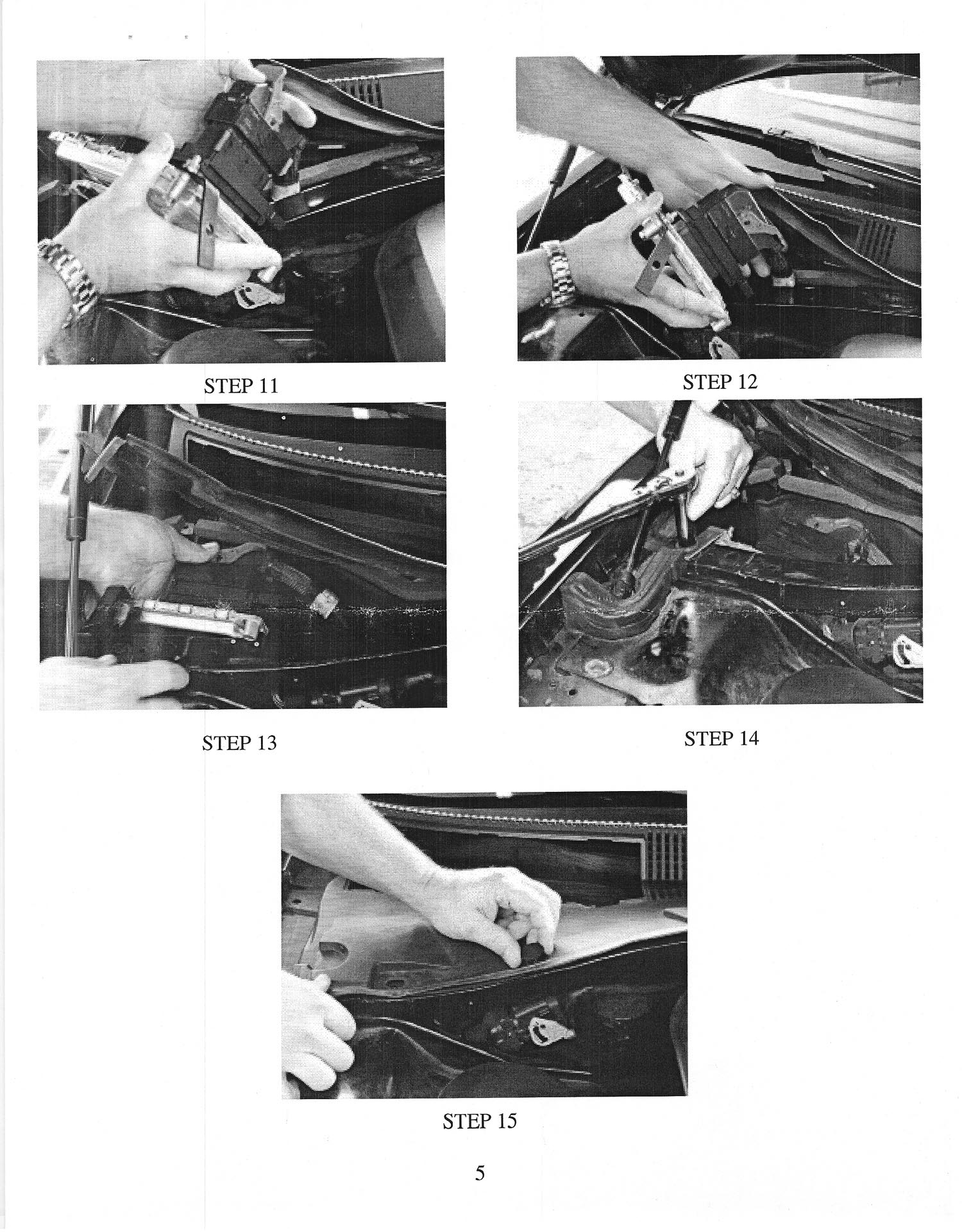 STEP 11

STEP 12

STEP 13

STEP 14

STEP 15

5