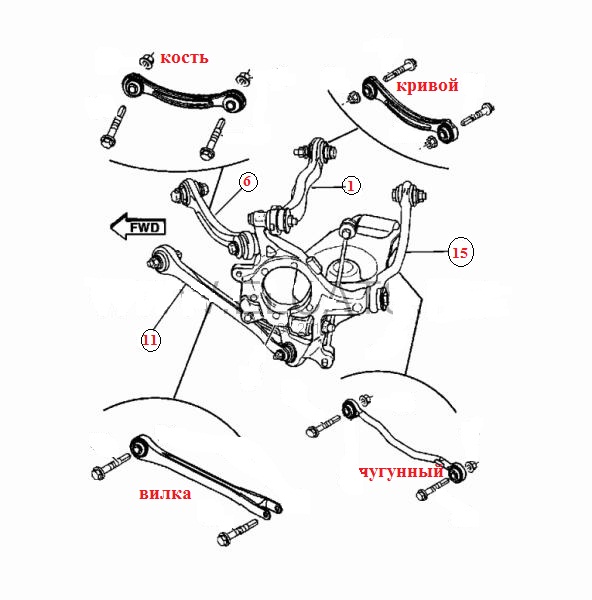 кость
кривой
6
1
FWD
15
11
вилка
чугунный